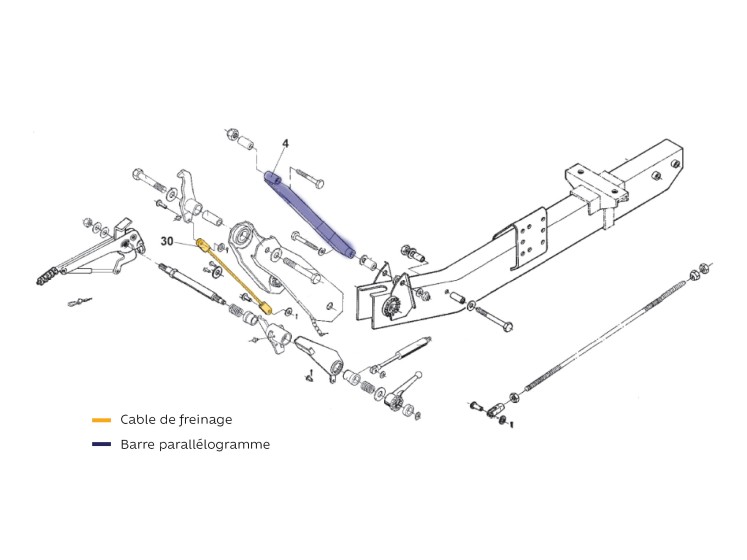 4

30

1

1

Cable de freinage
Barre parallélogramme