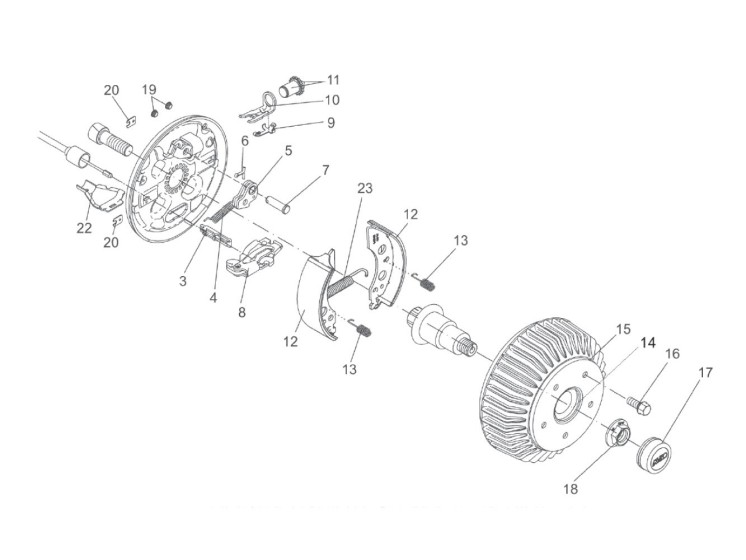 20
19
11
10
9
6
5
7
23
12
13
22
20
3
4
8
12
13
15
14
16
17
18