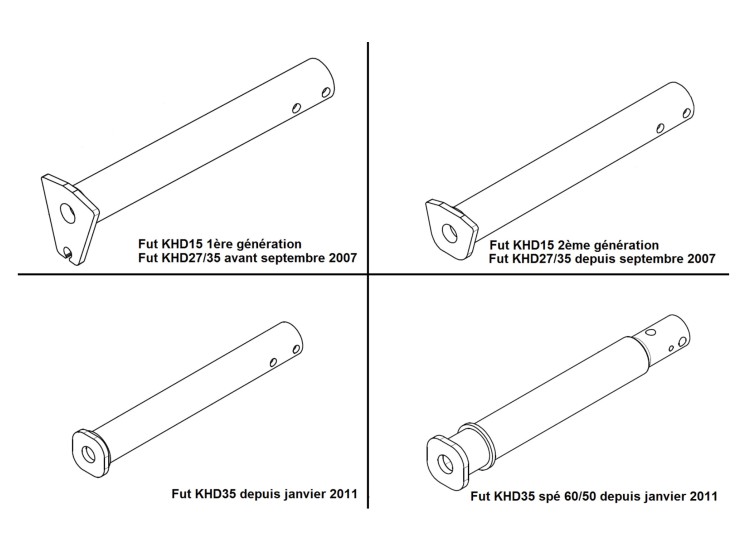 Fut KHD15 1ère génération
Fut KHD27/35 avant septembre 2007

Fut KHD15 2ème génération
Fut KHD27/35 depuis septembre 2007

Fut KHD35 depuis janvier 2011

Fut KHD35 spé 60/50 depuis janvier 2011