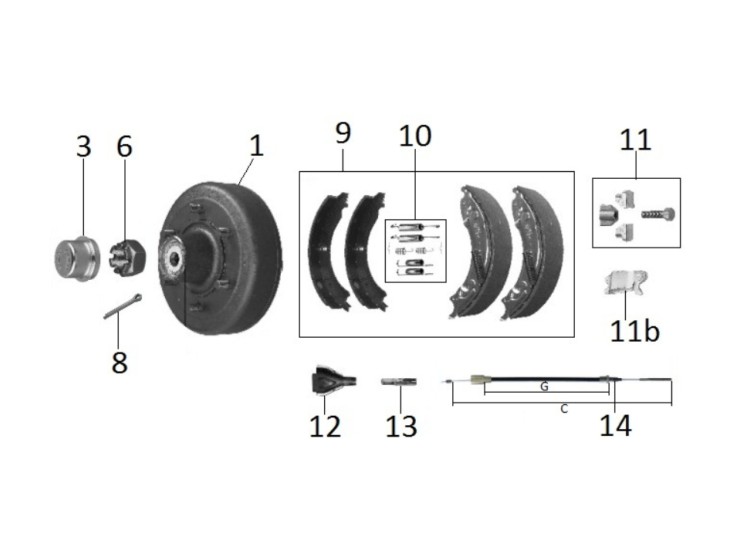 3
6
1
9
10
11
8
11b
12
13
G
C
14