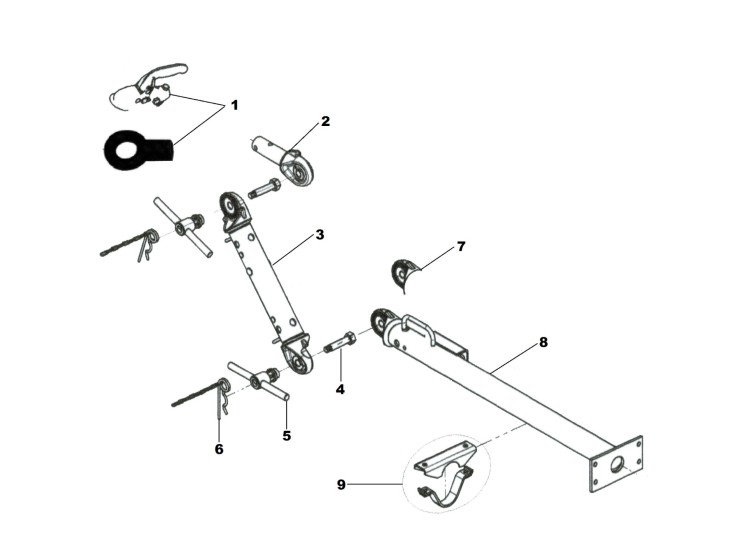 1
2
3
7
8
4
5
6
9